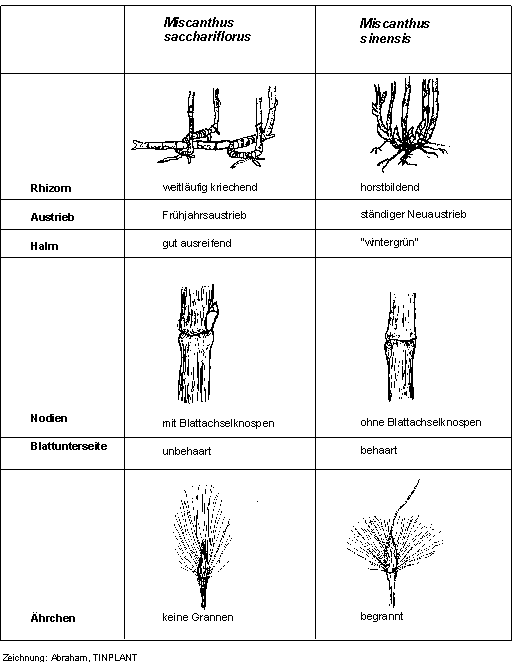 | | Miscanthus sacchariflorus | Miscanthus sinensis |
|---|---|---|
| Rhizom | weitläufig kriechend | horstbildend |
| Austrieb | Frühjahrsaustrieb | ständiger Neuaustrieb |
| Halm | gut ausreifend | "wintergrün" |
| Nodien | mit Blattachselknospen | ohne Blattachselknospen |
| Blattunterseite | unbehaart | behaart |
| Ährchen | keine Grannen | begrannt |

Zeichnung: Abraham, TINPLANT